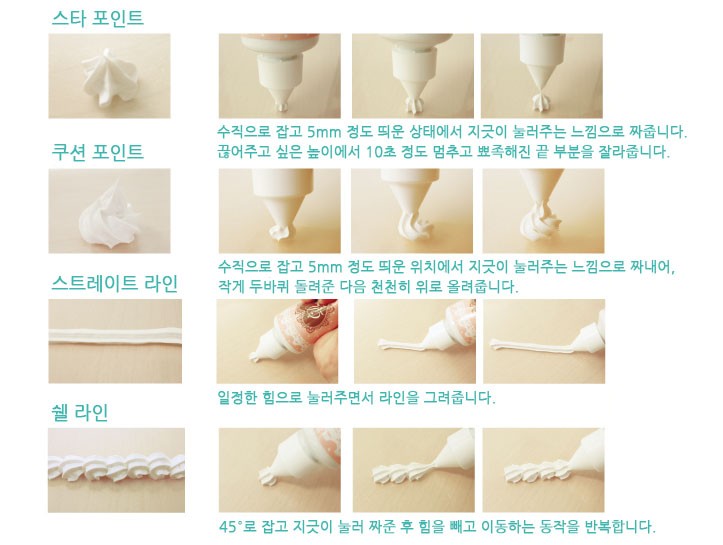 스타 포인트

수직으로 잡고 5mm 정도 띄운 상태에서 지긋이 눌러주는 느낌으로 짜줍니다. 끊어주고 싶은 높이에서 10초 정도 멈추고 뾰족해진 끝 부분을 잘라줍니다.

쿠션 포인트

수직으로 잡고 5mm 정도 띄운 위치에서 지긋이 눌러주는 느낌으로 짜내어, 작게 두바퀴 돌려준 다음 천천히 위로 올려줍니다.

스트레이트 라인

일정한 힘으로 눌러주면서 라인을 그려줍니다.

쉘 라인

45°로 잡고 지긋이 눌러 짜준 후 힘을 빼고 이동하는 동작을 반복합니다.