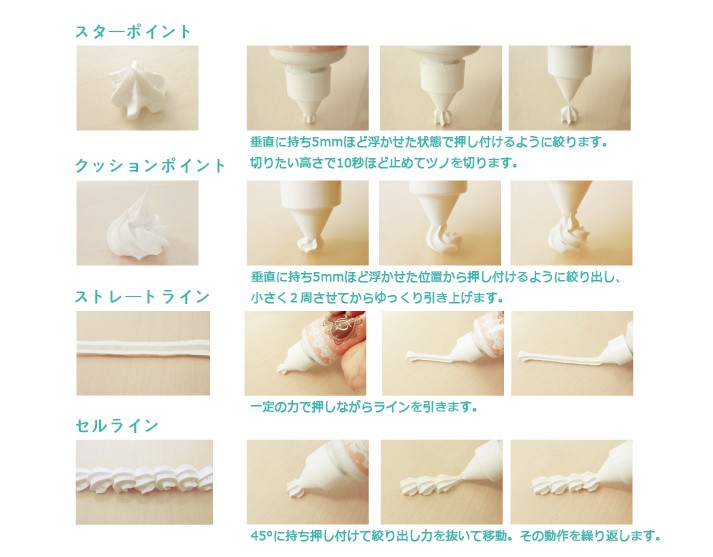 スターポイント

垂直に持ち5mmほど浮かせた状態で押し付けるように絞ります。
切りたい高さで10秒ほど止めてツノを切ります。

クッションポイント

垂直に持ち5mmほど浮かせた位置から押し付けるように絞り出し、
小さく２周させてからゆっくり引き上げます。

ストレートライン

一定の力で押しながらラインを引きます。

セルライン

45°に持ち押し付けて絞り出し力を抜いて移動。その動作を繰り返します。